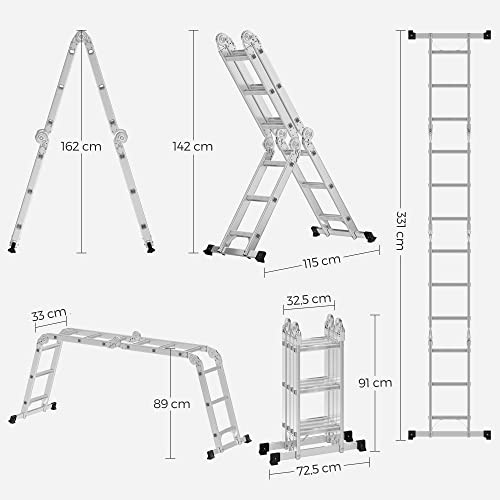 162 cm

142 cm

115 cm

331 cm

33 cm

89 cm

32,5 cm

91 cm

72,5 cm