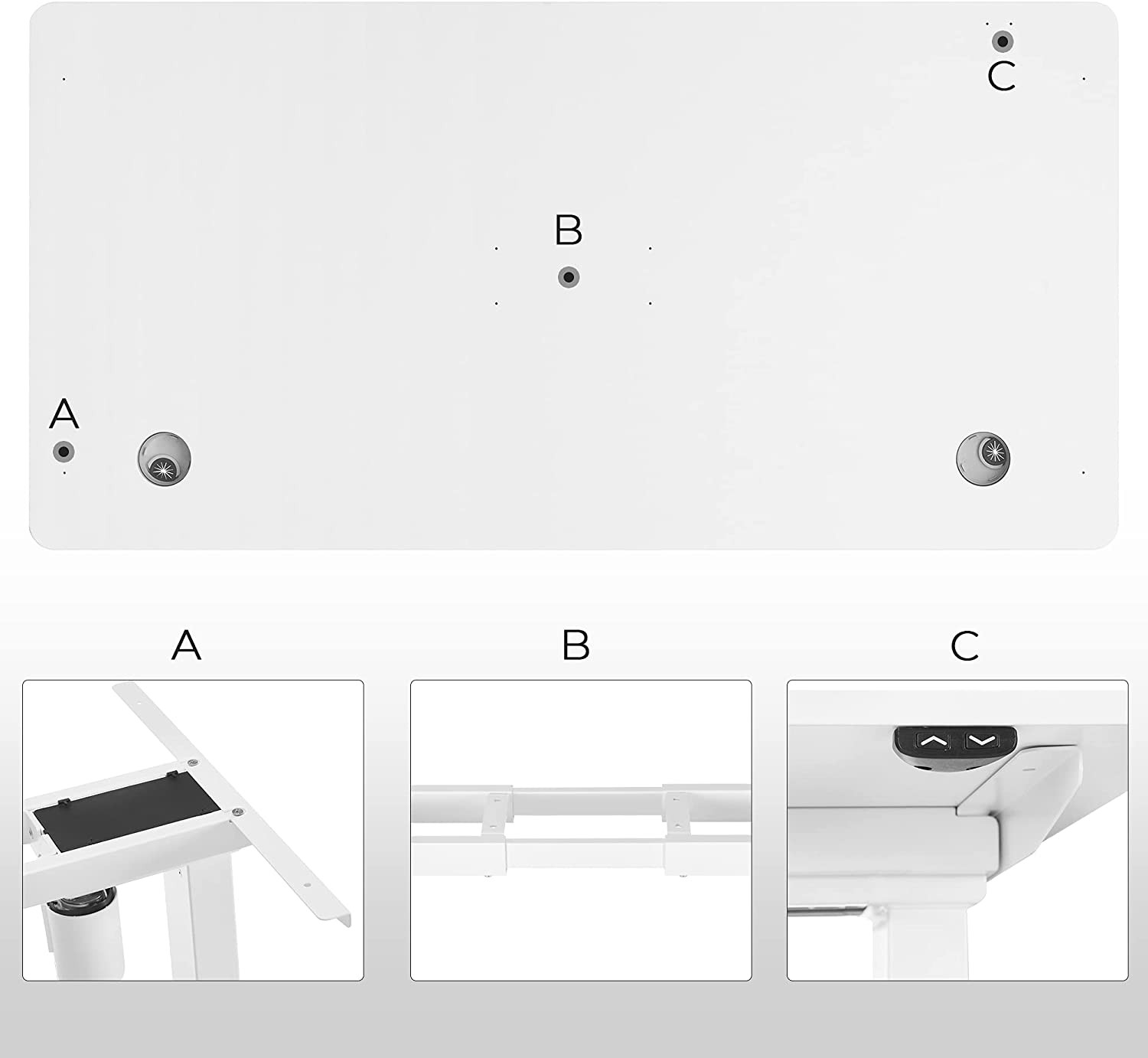 C

B

A

A

B

C